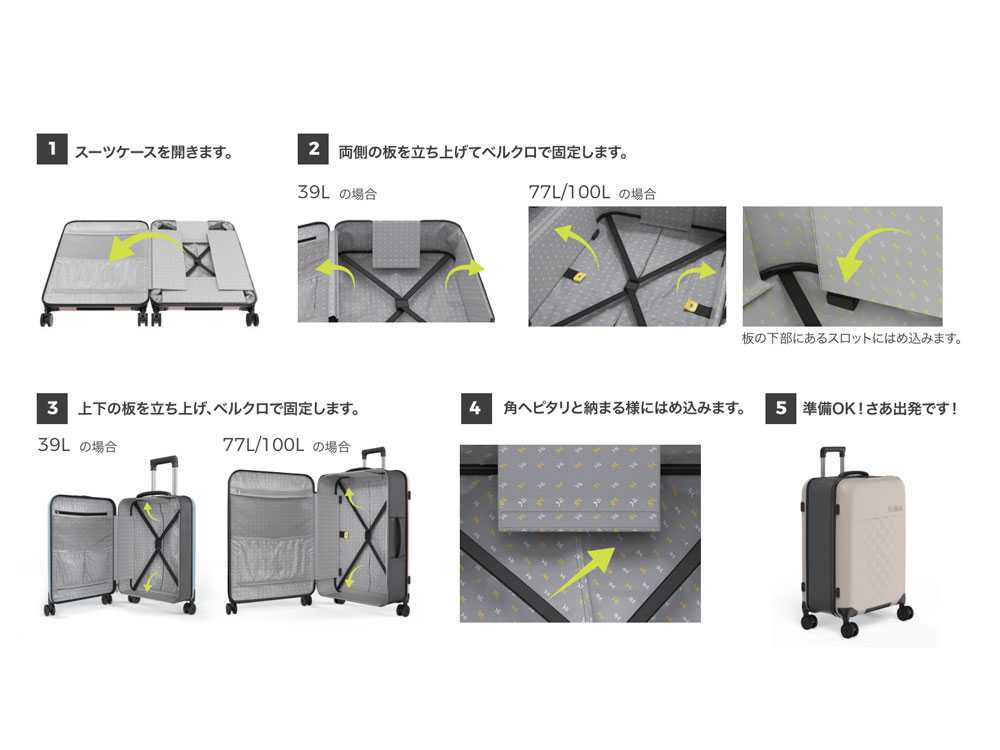 1 スーツケースを開きます。

2 両側の板を立ち上げてベルクロで固定します。

39L の場合

77L/100L の場合

板の下部にあるスロットにはめ込みます。

3 上下の板を立ち上げ、ベルクロで固定します。

39L の場合

77L/100L の場合

4 角へピタリと納まる様にはめ込みます。

5 準備OK！さあ出発です！